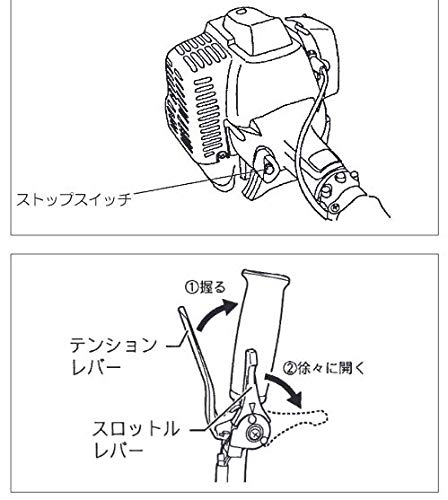 ストップスイッチ

①握る

テンション
レバー

②徐々に開く

スロットル
レバー